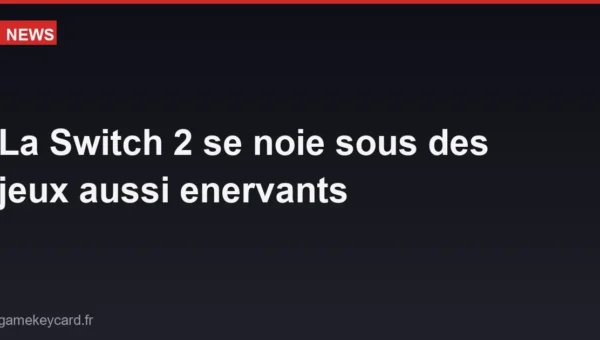 NEWS

La Switch 2 se noie sous des jeux aussi enervants

gamekeycard.fr